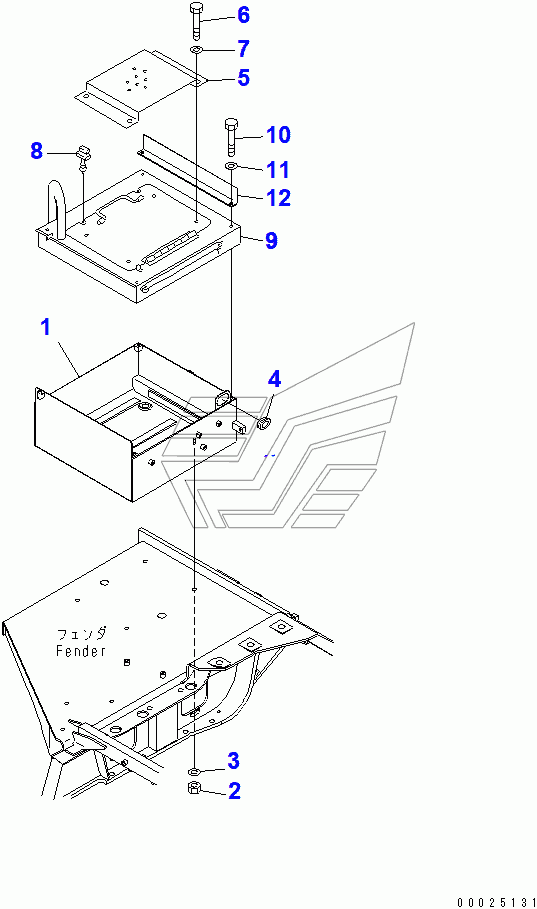 6
7
5
10
8
11
12
9
1
4
フェンダ
Fender
3
2
00025131