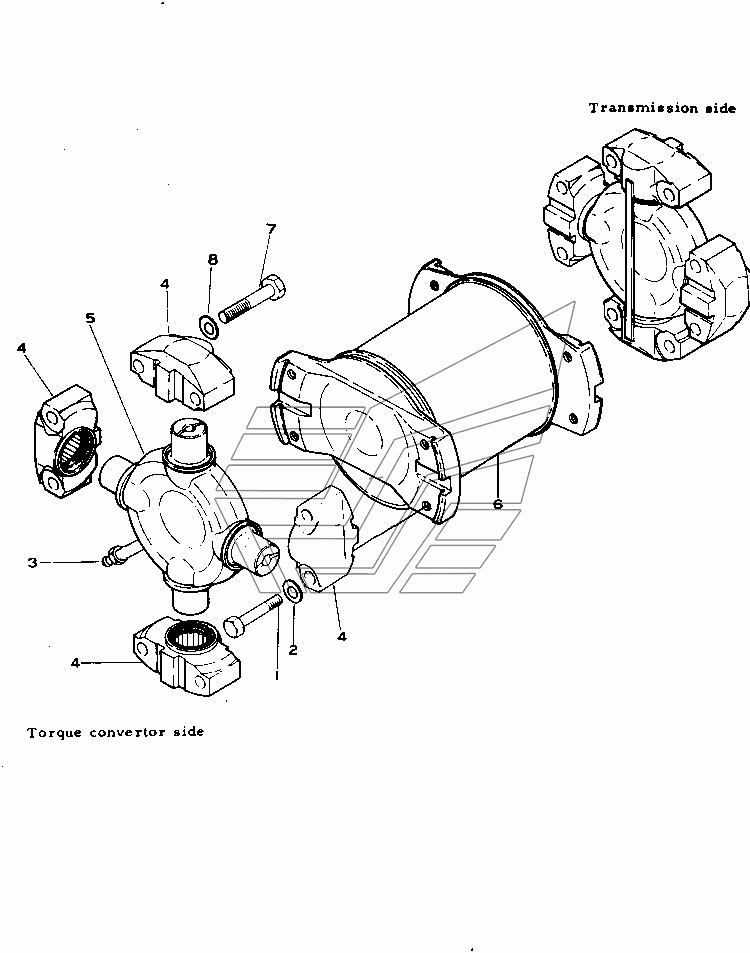 Transmission side

7

8

4

5

4

6

3

4

2

1

4

Torque convertor side