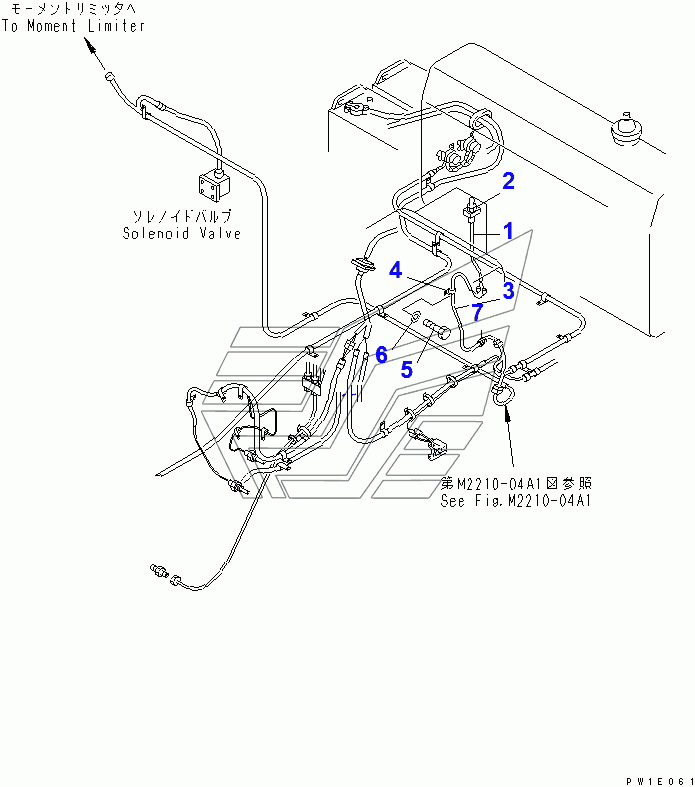 モーメントリミッタへ
To Moment Limiter

ソレノイドバルブ
Solenoid Valve

2
1
4
3
7
6
5

第M2210-04A1図参照
See Fig.M2210-04A1

PW1E061