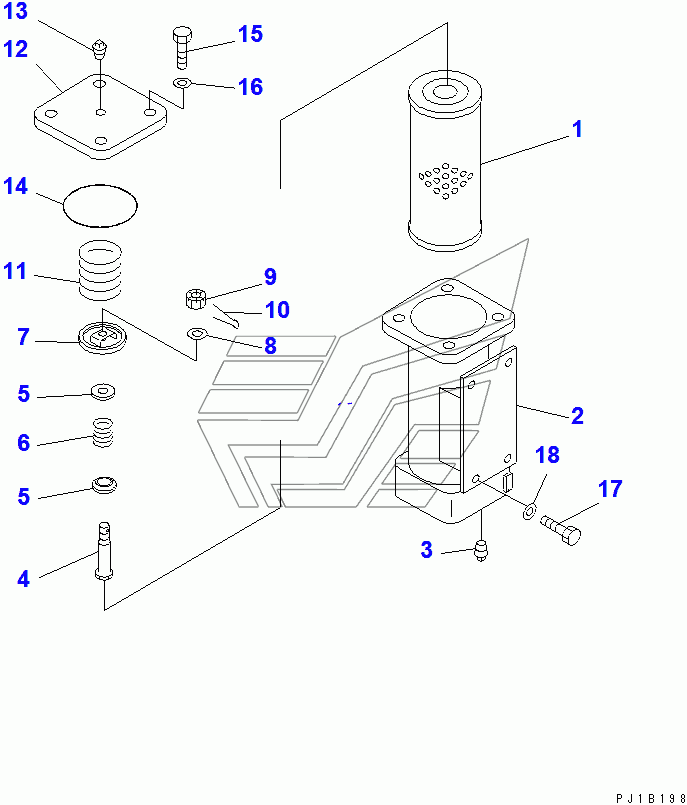 13
12
15
16
1
14
11
9
10
7
8
5
2
6
18
5
17
3
4
PJ1B198