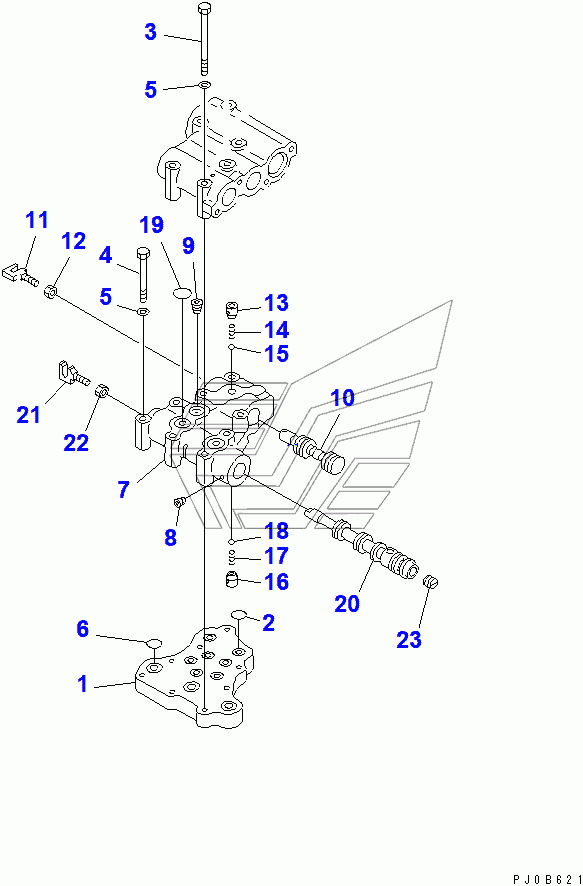 3
5
11
12
4
19
9
5
13
14
15
21
22
10
7
8
18
17
16
20
23
6
2
1
PJ0B621