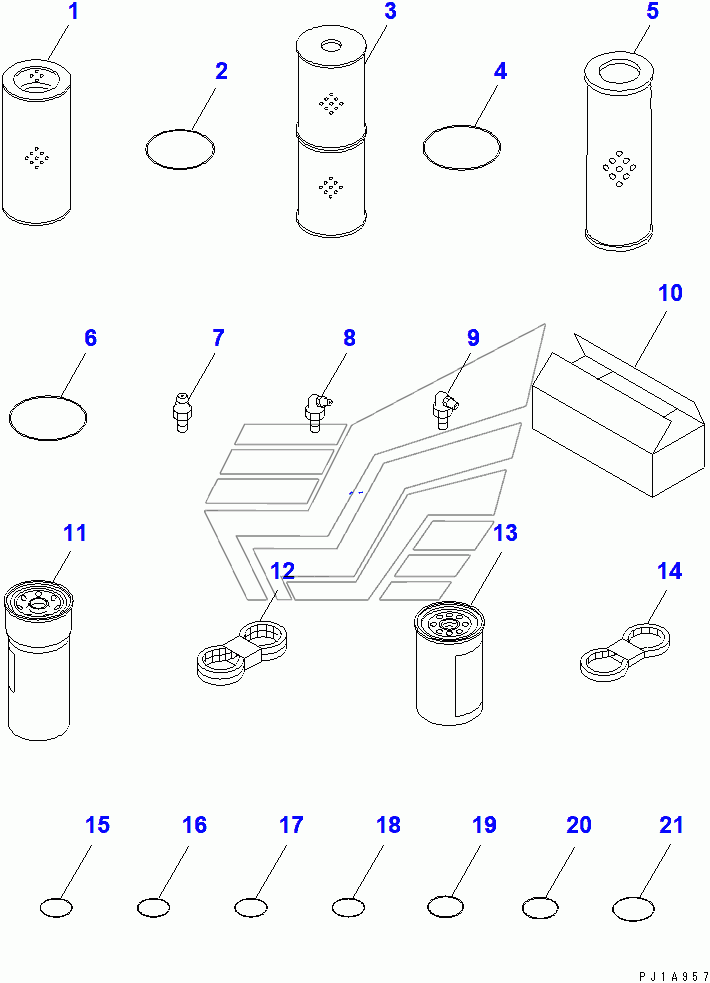 1
2
3
4
5
6
7
8
9
10
11
12
13
14
15
16
17
18
19
20
21
PJ1A957