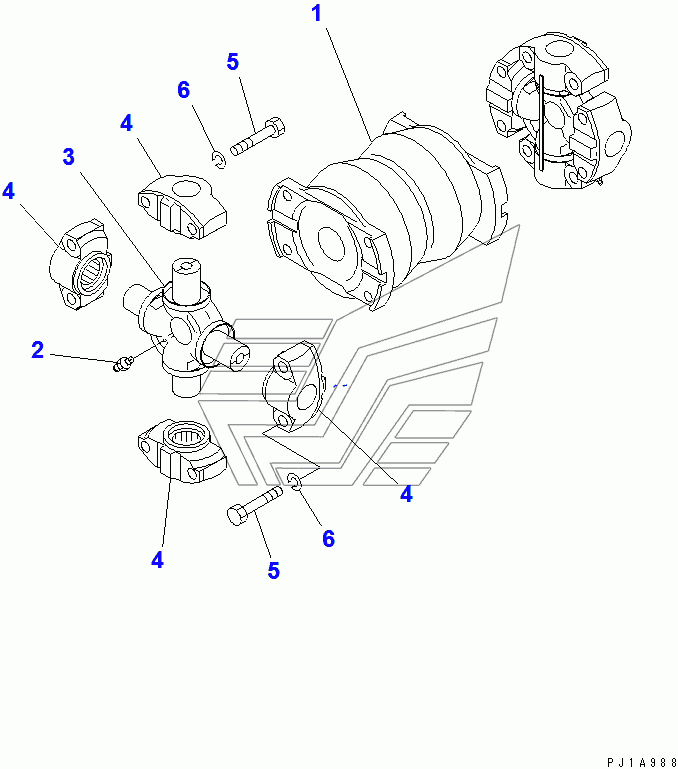 1
5
6
4
3
4
2
4
6
4
5
PJ1A988