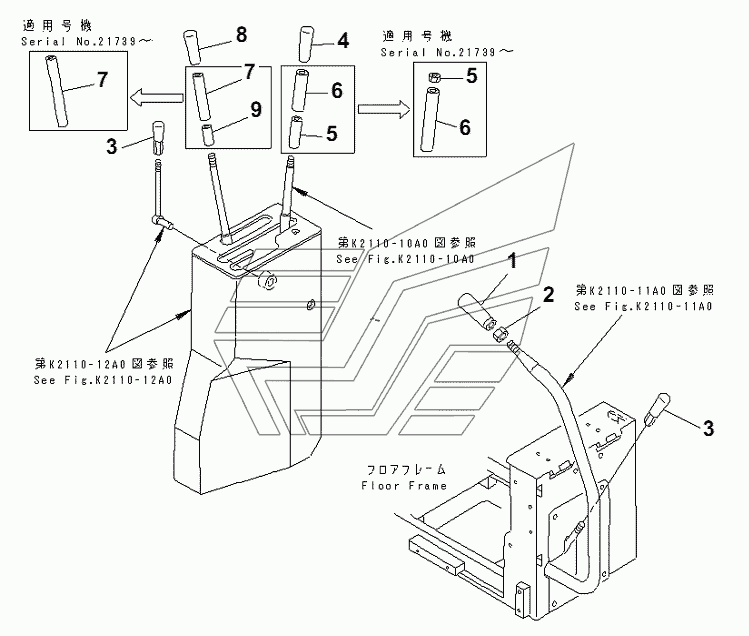 適用号機
Serial No.21739～

7

8

7

9

3

4

6

5

適用号機
Serial No.21739～

5

6

第K2110-10A0図参照
See Fig.K2110-10A0

1

2

第K2110-11A0図参照
See Fig.K2110-11A0

第K2110-12A0図参照
See Fig.K2110-12A0

3

フロアフレーム
Floor Frame