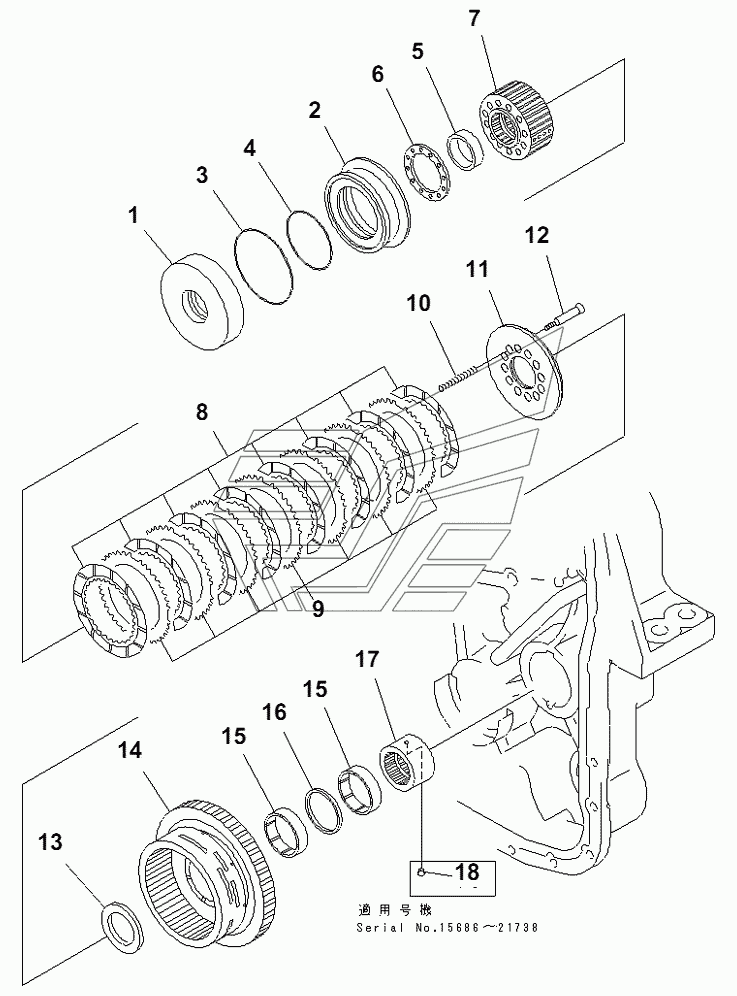 7
5
6
2
4
3
1
12
11
10
8
9
17
15
16
15
14
13
18
適用号機
Serial No.15686～21738