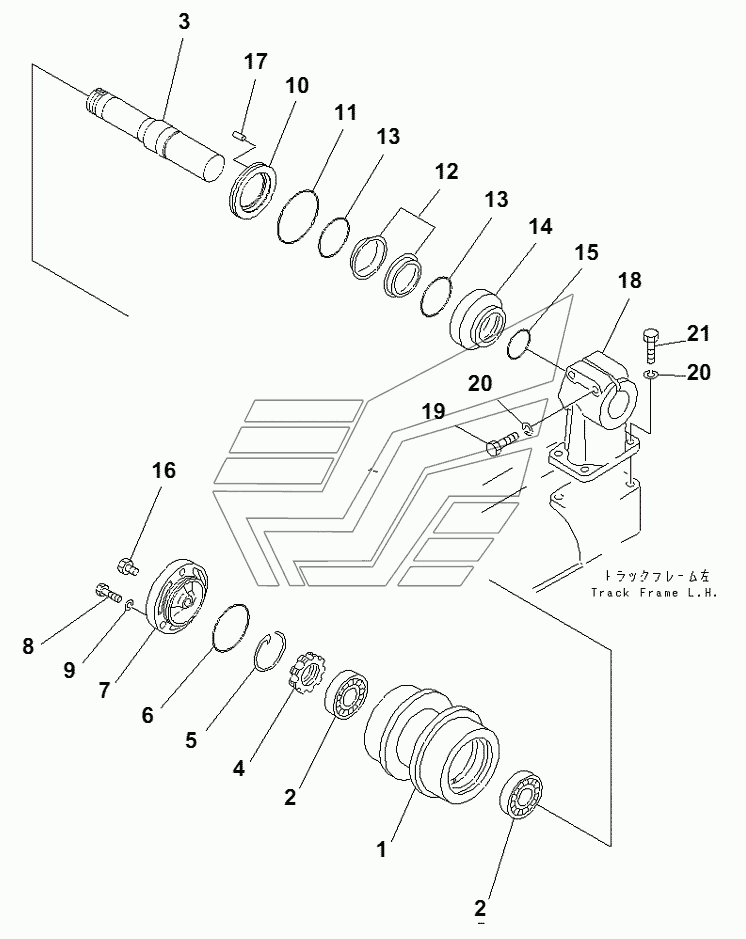 3
17
10
11
13
12
13
14
15
18
21
20
20
19
16
トラックフレーム左
Track Frame L.H.
8
9
7
6
5
4
2
1
2