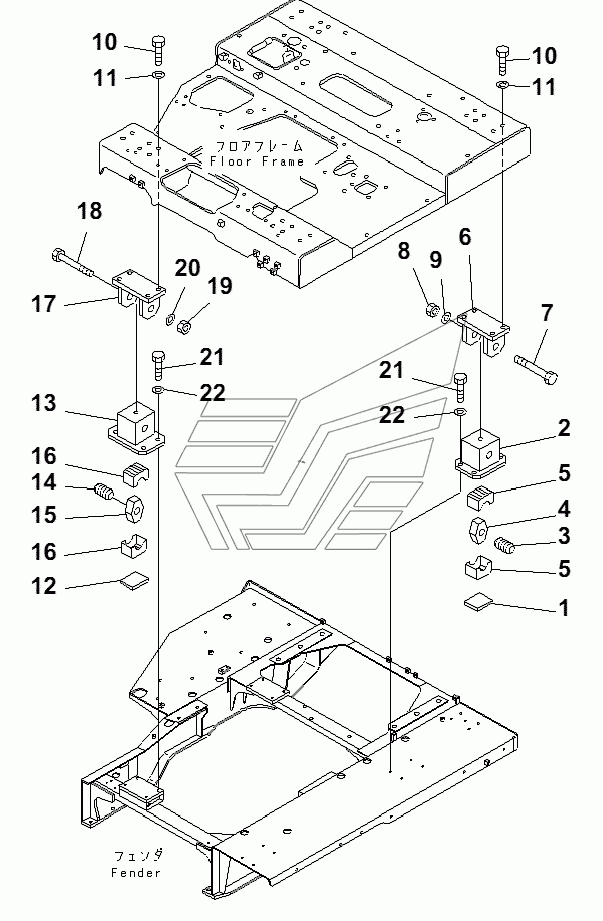 10
11
10
11
フロアフレーム
Floor Frame
18
17
20
19
8
9
6
7
21
22
21
22
13
2
16
14
15
16
12
5
4
3
5
1
フェンダ
Fender