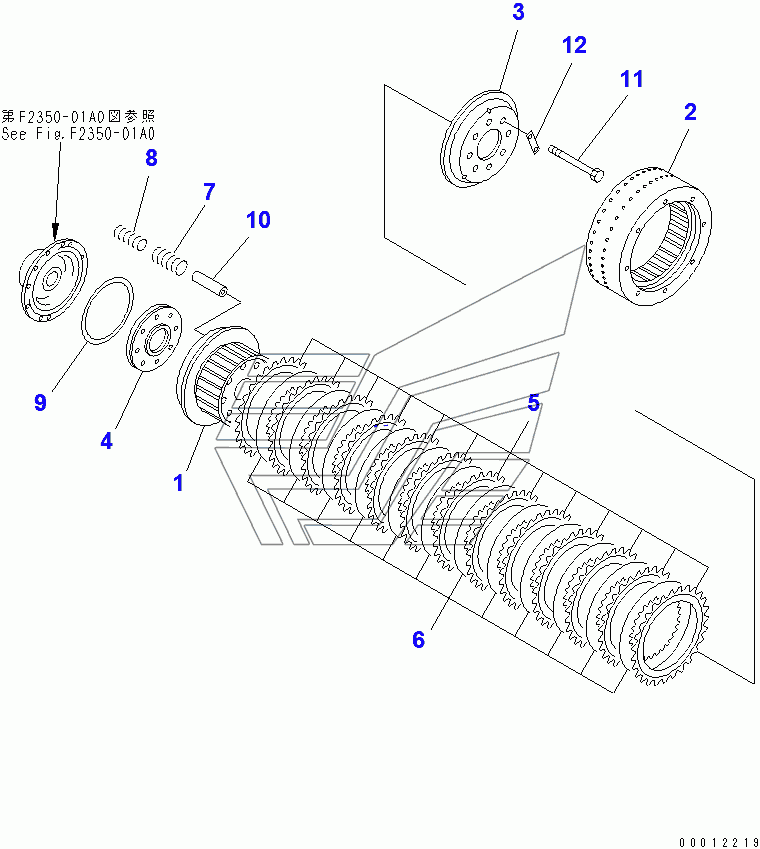 第F2350-01A0図参照
See Fig.F2350-01A0

3
12
11
2
8
7
10
9
4
1
5
6

00012219