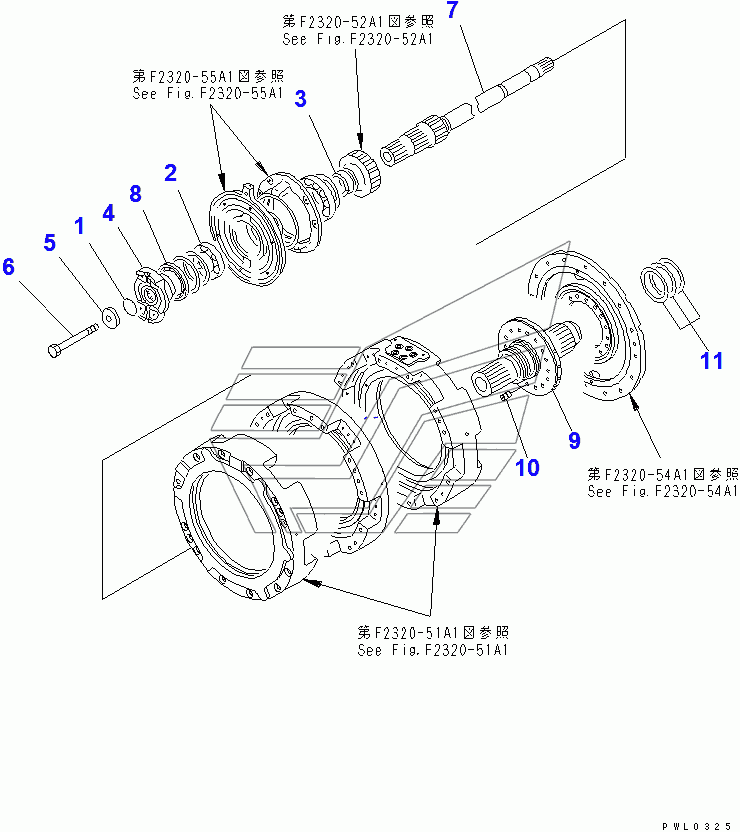 第F2320-52A1図参照
See Fig.F2320-52A1

7

第F2320-55A1図参照
See Fig.F2320-55A1

3

2

8

4

1

5

6

11

9

10

第F2320-54A1図参照
See Fig.F2320-54A1

第F2320-51A1図参照
See Fig.F2320-51A1

PWL0325