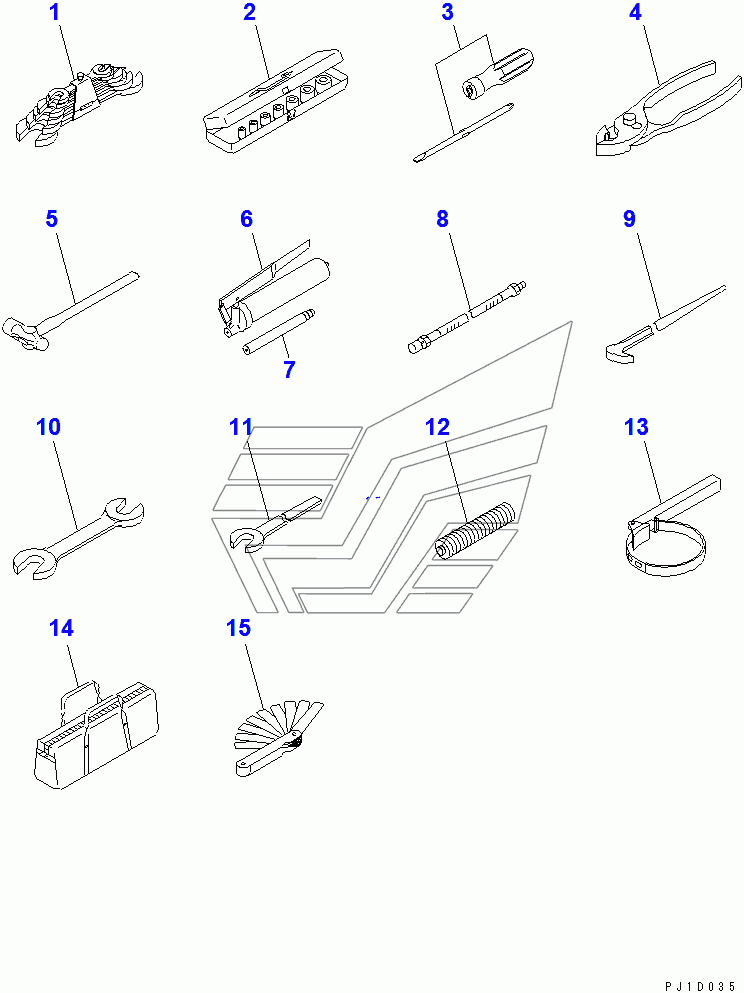 1
2
3
4
5
6
7
8
9
10
11
12
13
14
15

PJ1D035