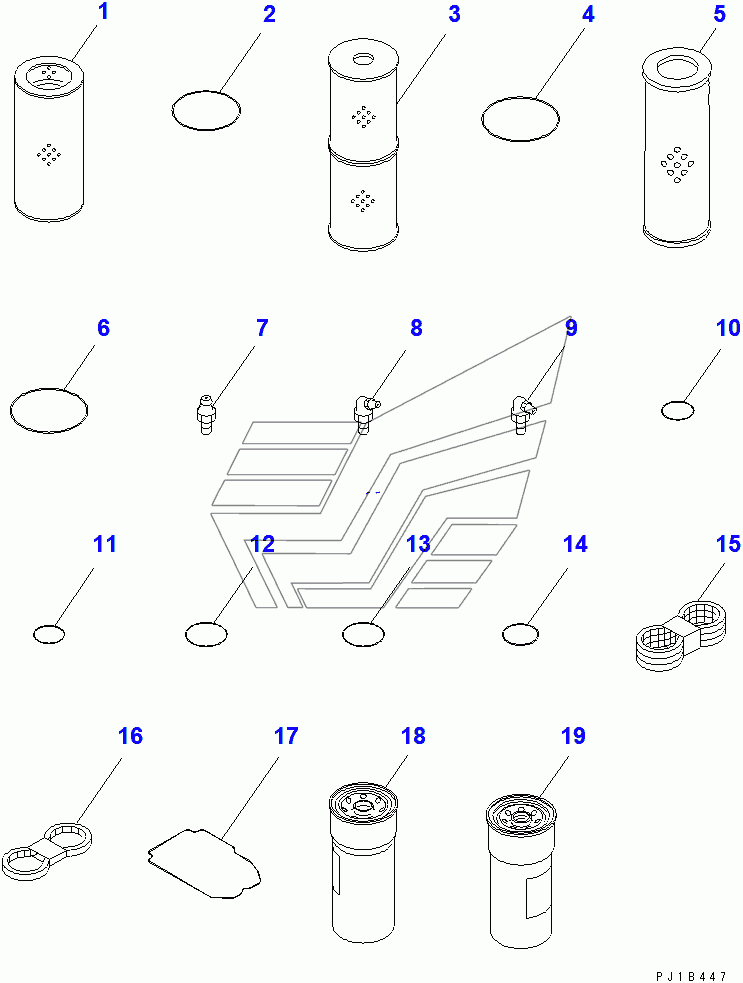 1
2
3
4
5
6
7
8
9
10
11
12
13
14
15
16
17
18
19
PJ1B447