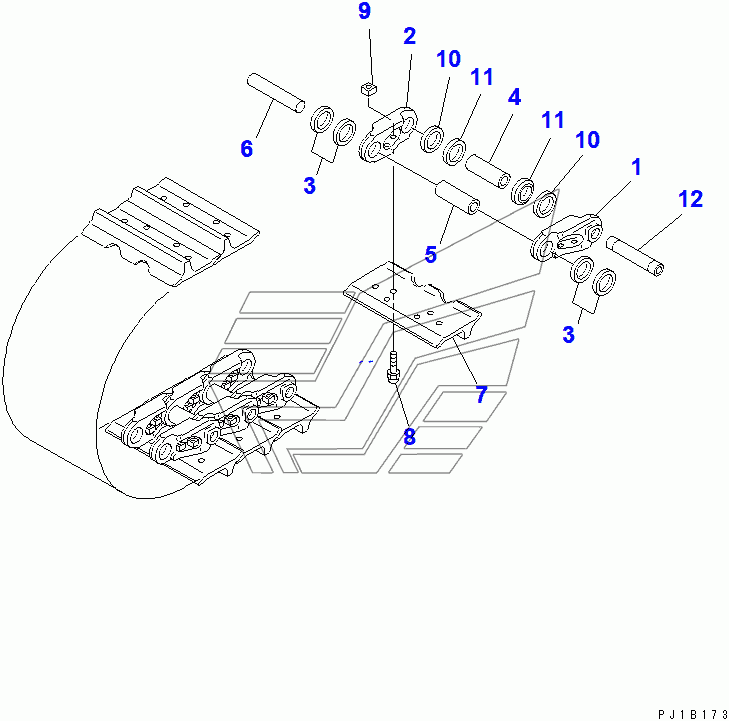 9
2
10
11
4
11
10
1
12
6
3
5
3
7
8
PJ1B173