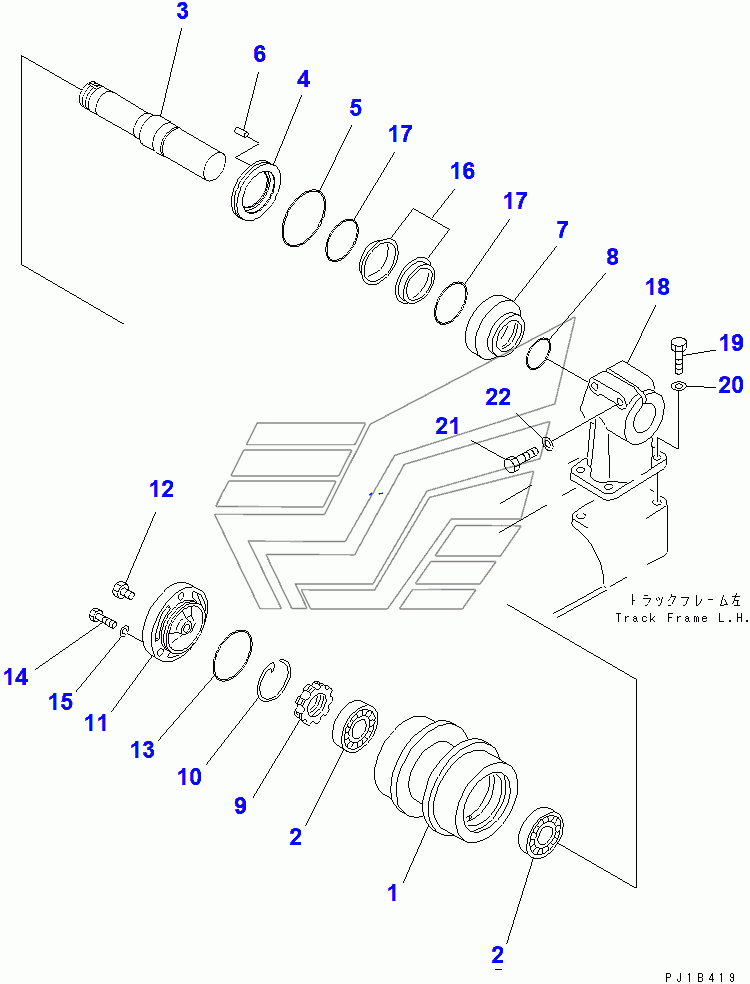 3
6
4
5
17
16
17
7
8
18
19
20
22
21
12
14
15
11
13
10
9
2
1
2
トラックフレーム左
Track Frame L.H.
PJ1B419