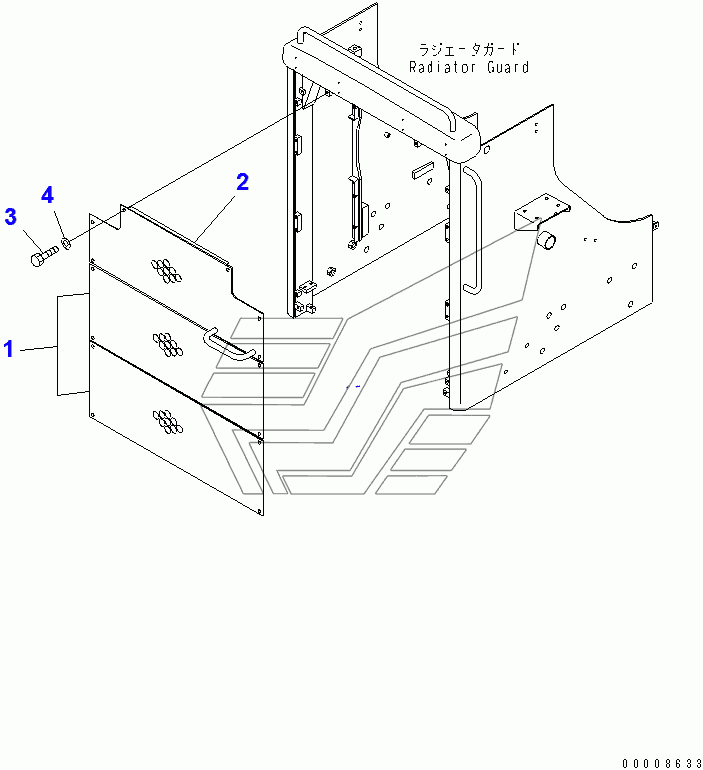 ラジエータガード
Radiator Guard

2

4

3

1

00008633