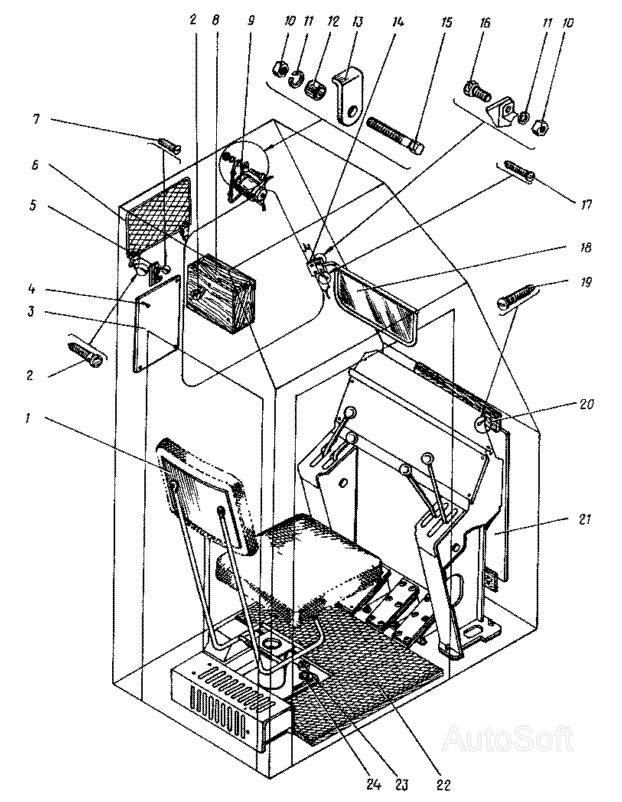 2 8 9 10 11 12 13 14 15 16 11 10
7
6
5
4
3
2
1
17
18
19
20
21
24 23 22
AutoSoft