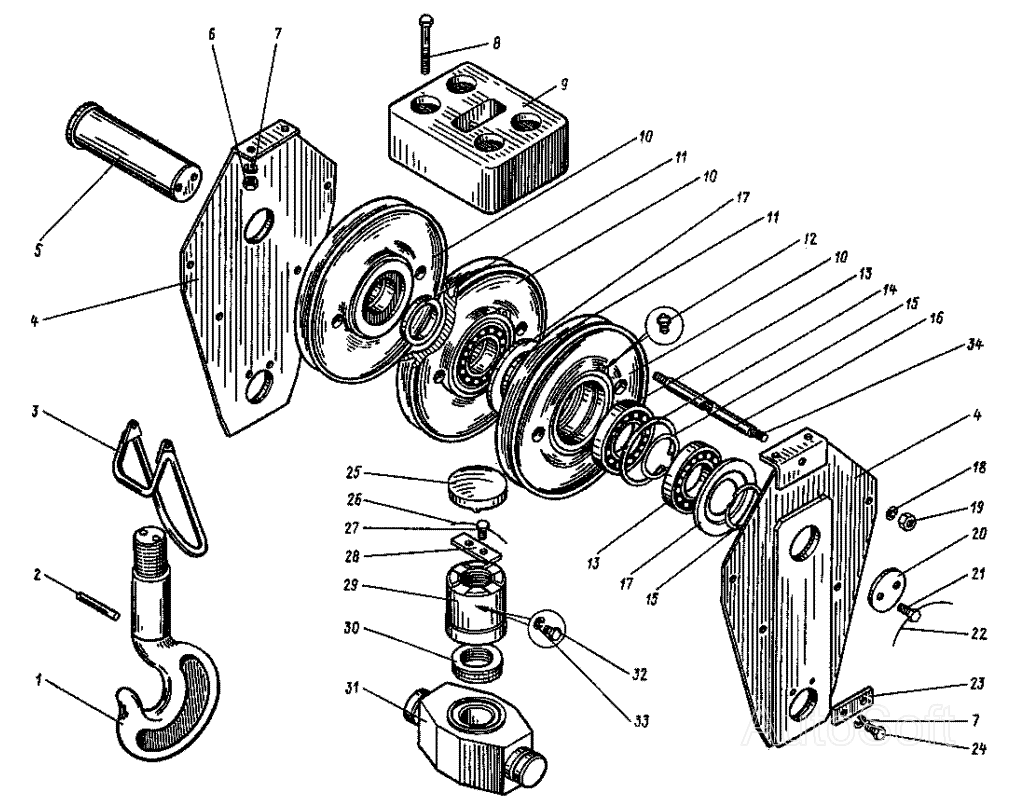 6 7 8 9 10 11 10 17 11 12 10 13 14 15 16 34 5 4 3 2 1 25 26 27 28 29 30 31 32 33 13 17 15 4 18 19 20 21 22 23 7 24

AutoSoft