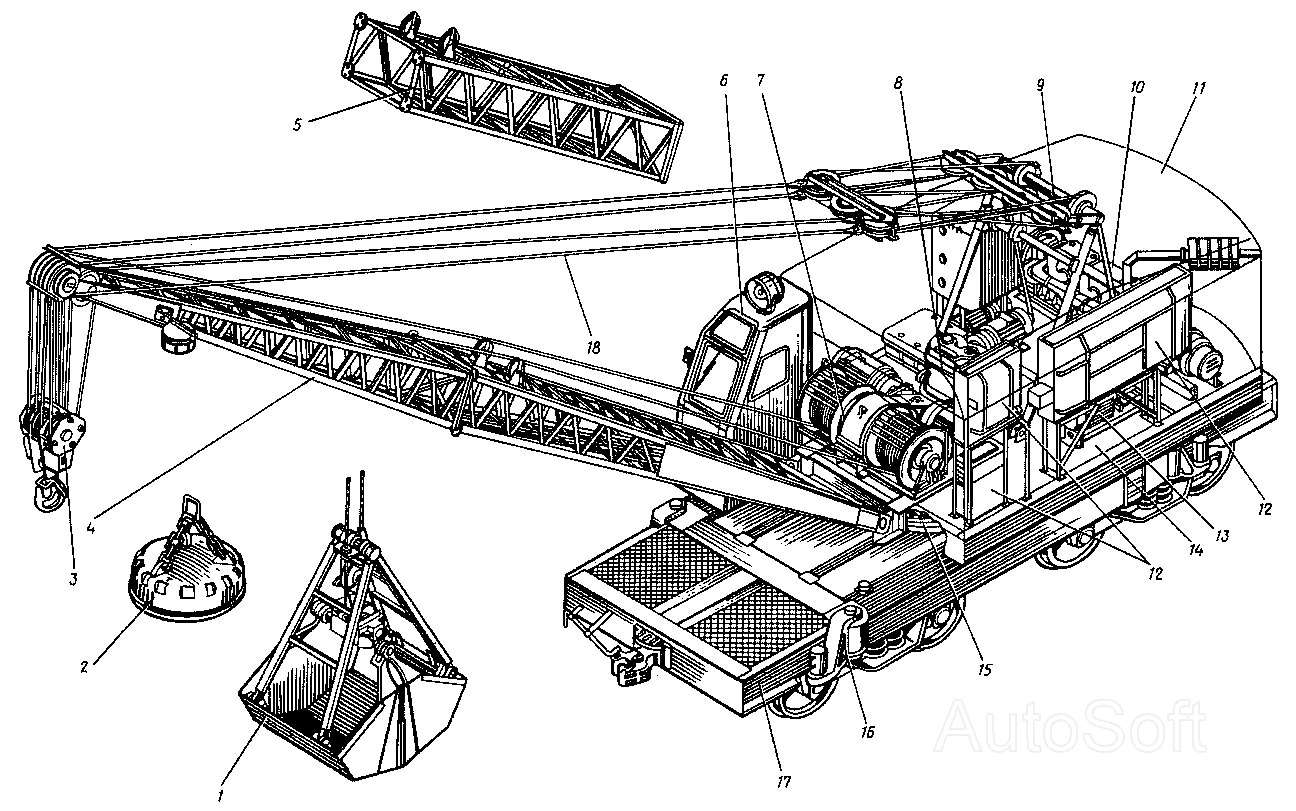 5
6
7
8
9
10
11
18
4
3
2
1
12
13
14
12
15
16
17
AutoSoft