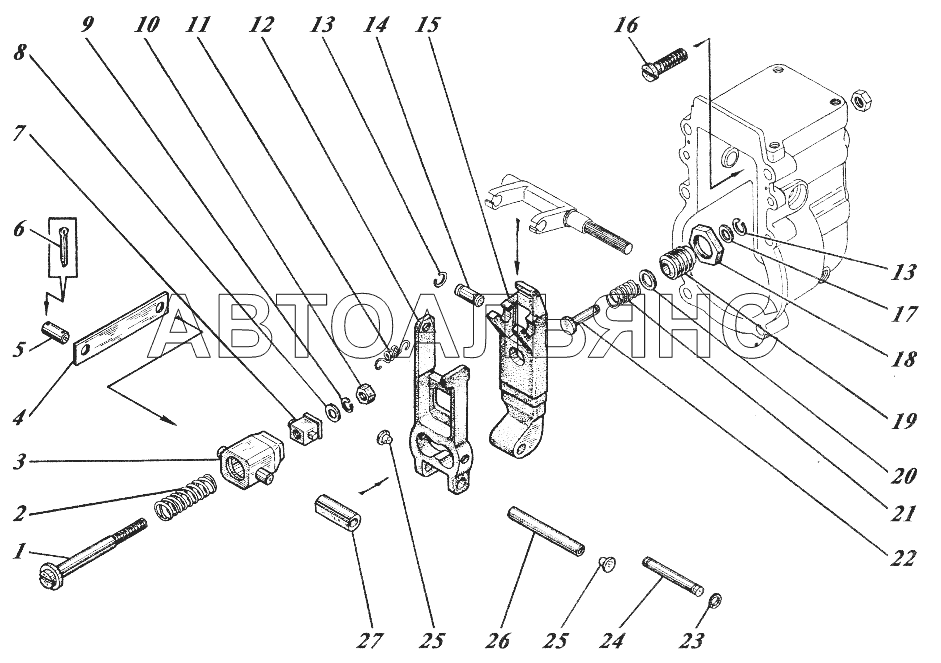 9 10 11 12 13 14 15 16

8

7

6

5

4

3

2

1

13

17

18

19

20

21

22

27 25 26 25 24 23

АВТОАЛЬЯНС