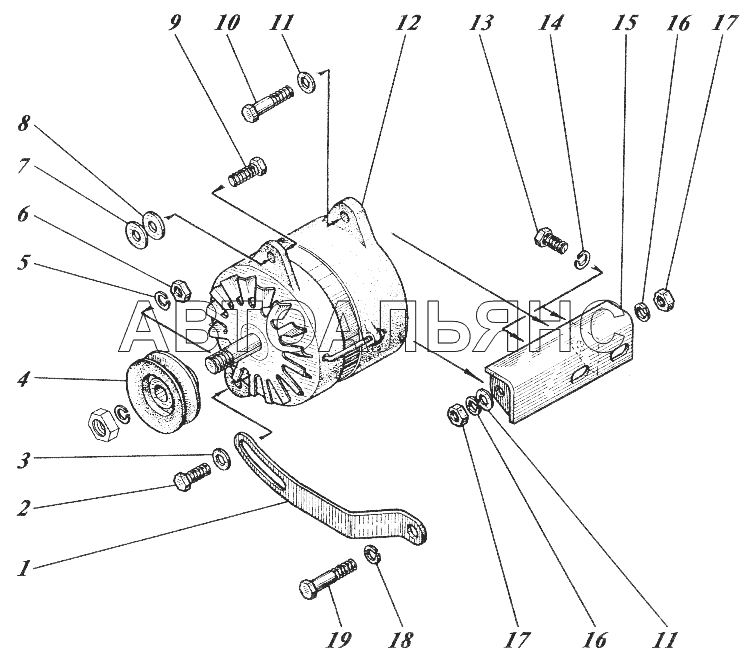 9 10 11 12 13 14 15 16 17

8

7

6

5

4

3

2

1

АВТОАЛЬЯНС

19 18 17 16 11