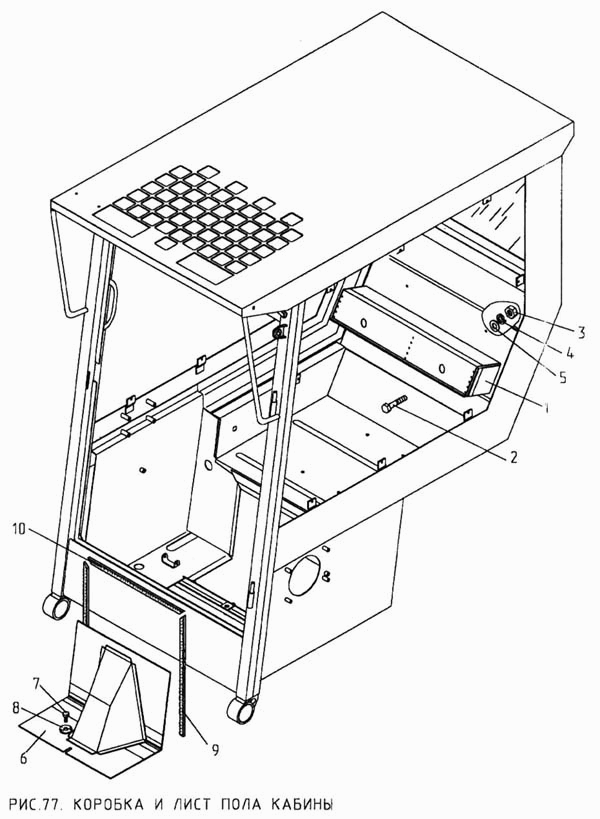 3
4
5
1
2
10
7
8
6
9

РИС.77. КОРОБКА И ЛИСТ ПОЛА КАБИНЫ