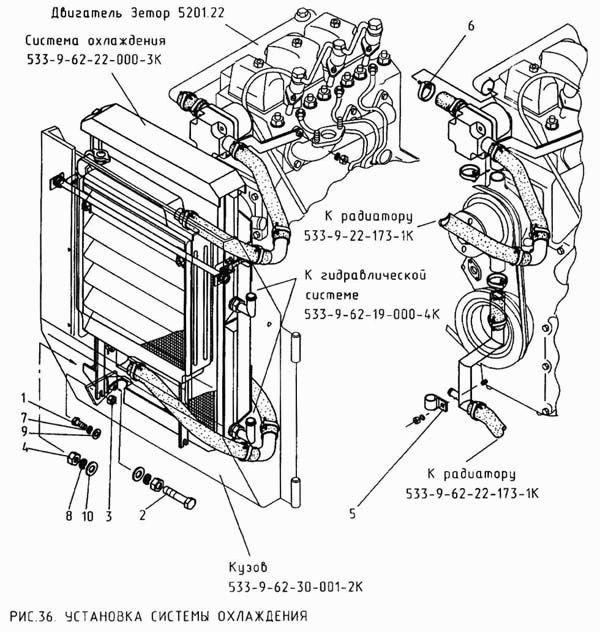 Двигатель Зетор 5201.22

Система охлаждения
533-9-62-22-000-3К

6

К радиатору
533-9-22-173-1К

К гидравлической системе
533-9-62-19-000-4К

1
7
9
4

8
10
3
2

5

К радиатору
533-9-62-22-173-1К

Кузов
533-9-62-30-001-2К

РИС.36. УСТАНОВКА СИСТЕМЫ ОХЛАЖДЕНИЯ