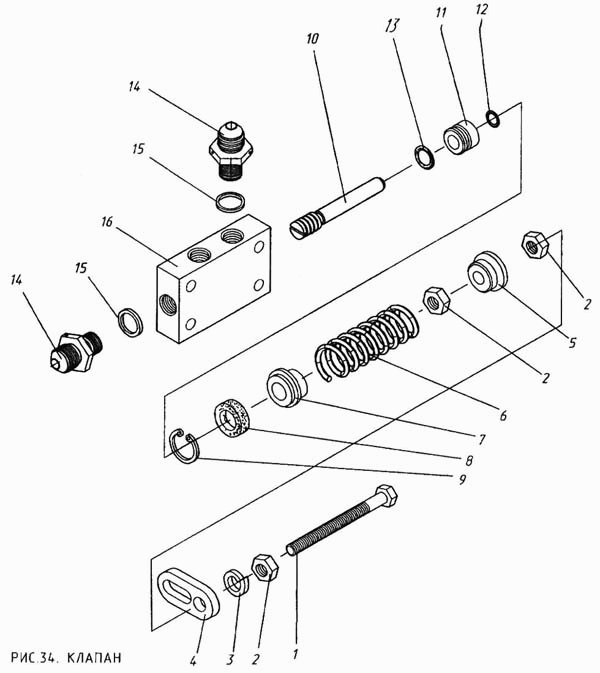 10
13
11
12
14
15
16
14
15
2
5
2
6
7
8
9
4
3
2
1
РИС.34. КЛАПАН