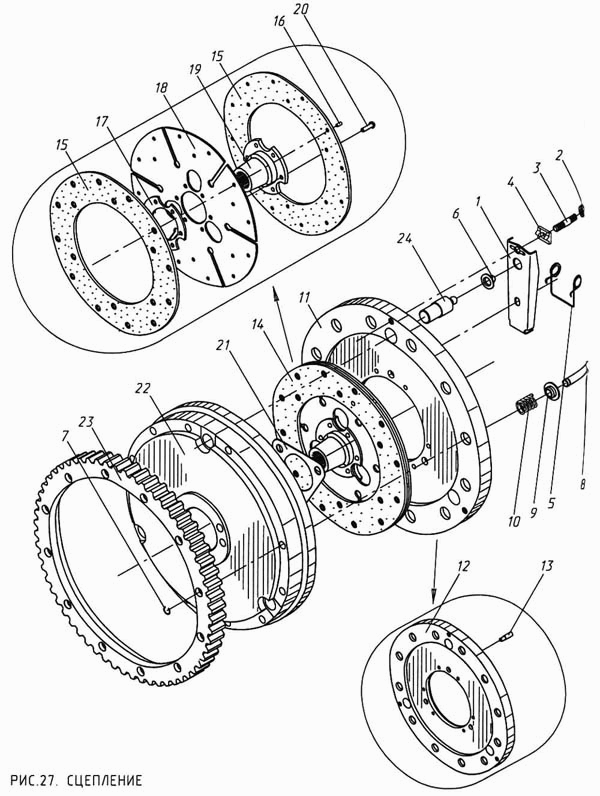 20
16
15
19
18
17
15
2
3
4
1
6
24
11
14
21
22
23
7
10
9
5
8
12
13
РИС.27. СЦЕПЛЕНИЕ