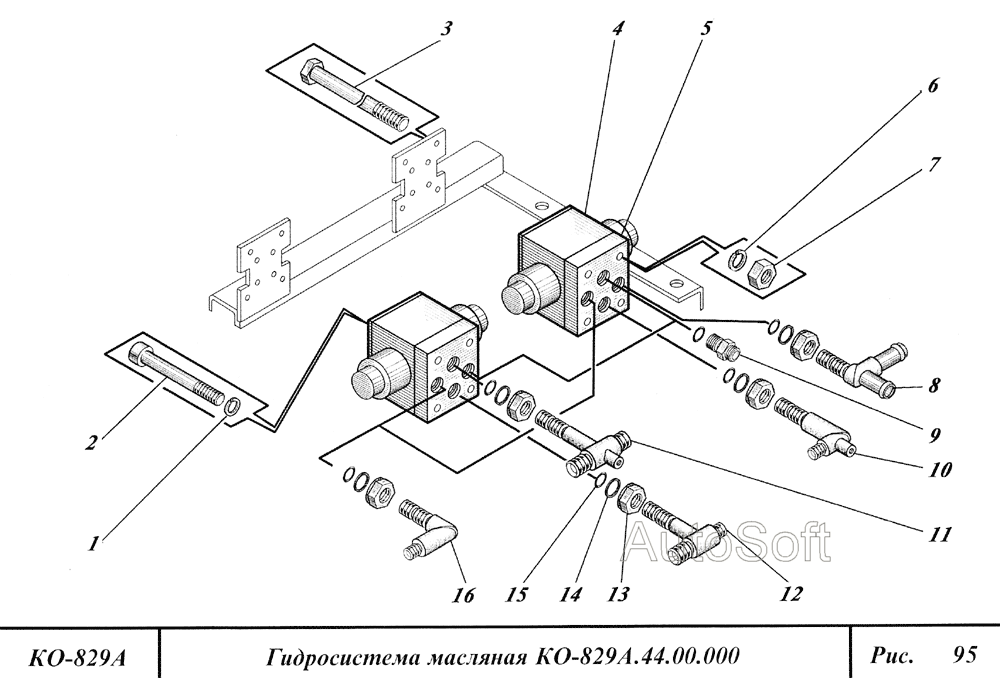 3
4
5
6
7
8
9
10
11
12
13
14
15
16
1
2
AutoSoft

| КО-829А | Гидросистема масляная КО-829А.44.00.000 | Рис. 95 |
|---|---|---|