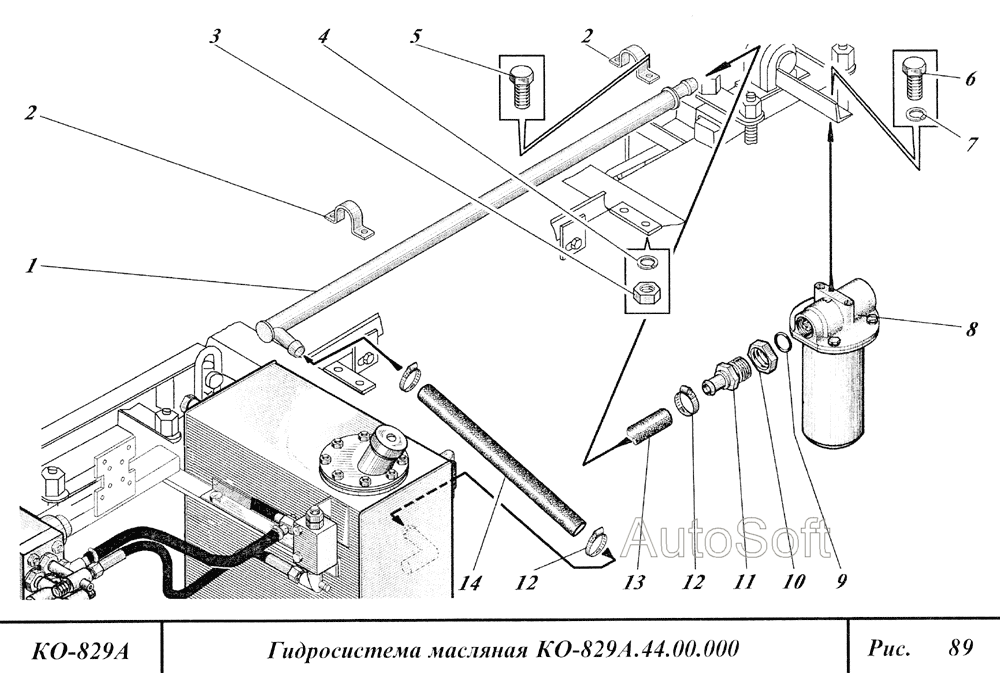 3
4
5
2
6
7
2
1
8
14
12
13
12
11
10
9
AutoSoft

| КО-829А | Гидросистема масляная КО-829А.44.00.000 | Рис. 89 |
|---|---|---|