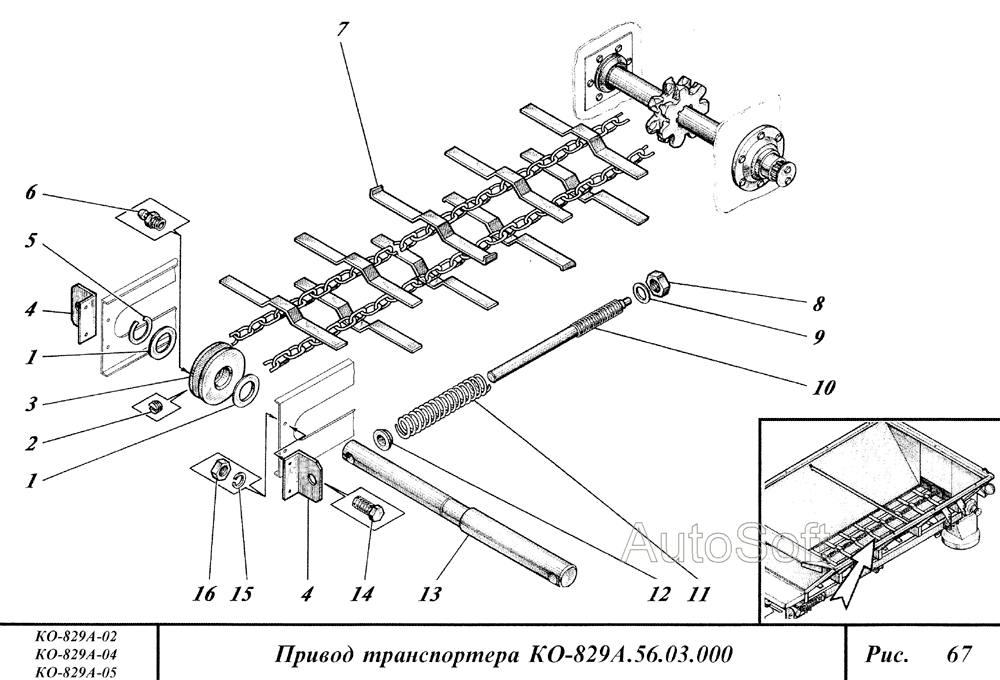 7
6
5
4
1
3
2
1
8
9
10
16 15 4 14 13 12 11
AutoSoft
КО-829А-02
КО-829А-04
КО-829А-05
Привод транспортера КО-829А.56.03.000
Рис. 67