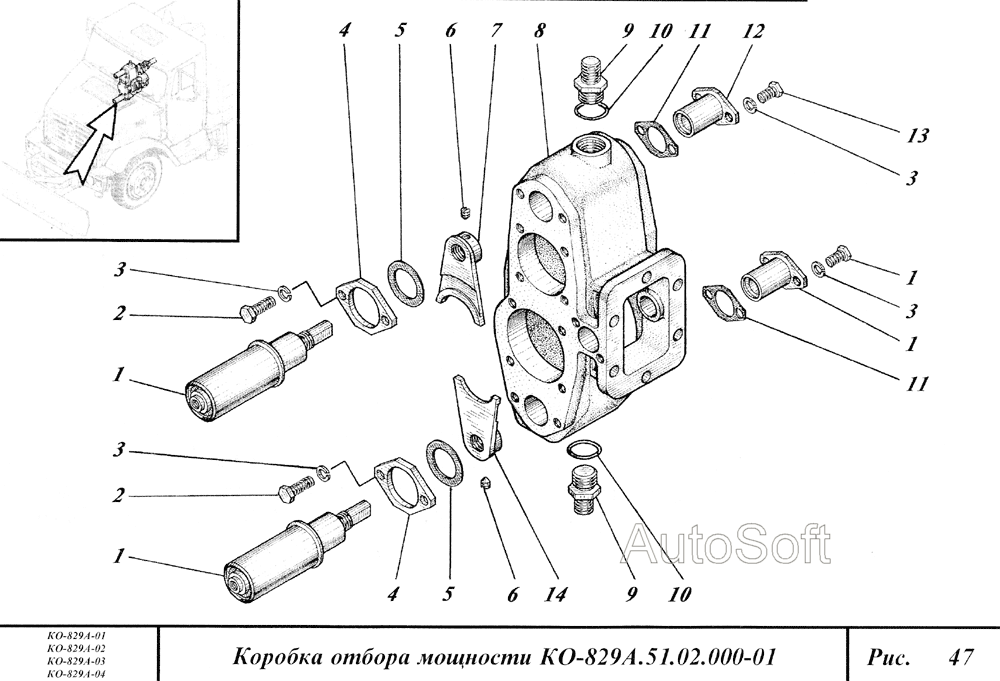 4 5 6 7 8 9 10 11 12

13

3

3

2

1

1

3

1

11

3

2

1

4 5 6 14 9 10

AutoSoft

КО-829А-01
КО-829А-02
КО-829А-03
КО-829А-04

Коробка отбора мощности КО-829А.51.02.000-01

Рис. 47