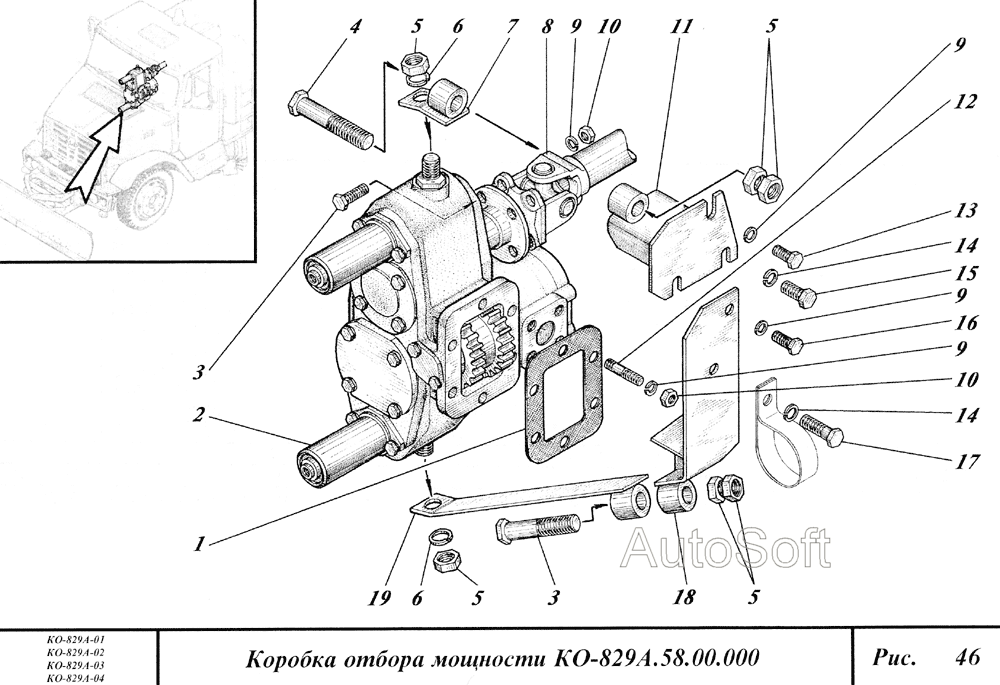 4 5 6 7 8 9 10 11 5 9 12

13
14
15
9
16
9
10
14
17

3
2
1

19 6 5 3 18 5

AutoSoft

КО-829А-01
КО-829А-02
КО-829А-03
КО-829А-04

Коробка отбора мощности КО-829А.58.00.000

Рис. 46