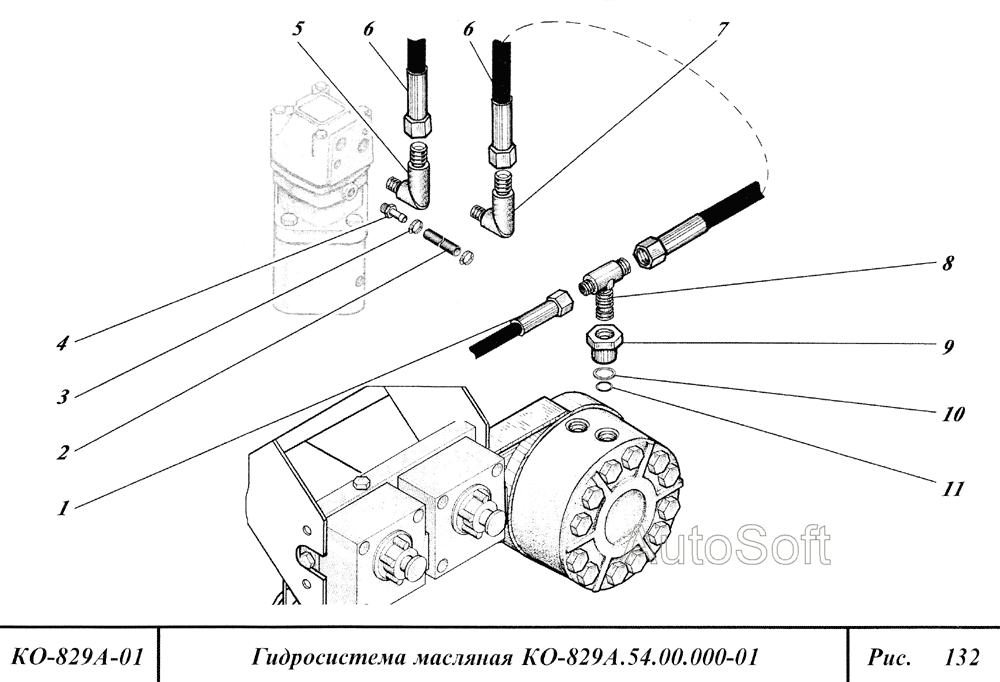 5
6
6
7
8
9
10
11
4
3
2
1
AutoSoft

| КО-829А-01 | Гидросистема масляная КО-829А.54.00.000-01 | Рис. 132 |
|---|---|---|