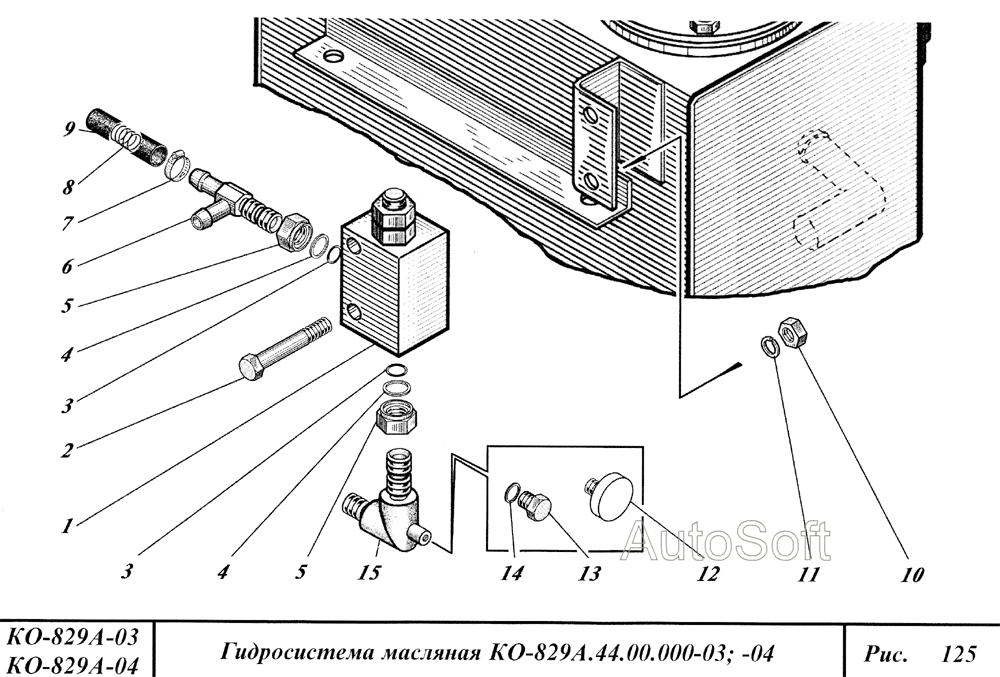 9
8
7
6
5
4
3
2
1
3
4
5
15
14
13
12
11
10

AutoSoft

| КО-829А-03 КО-829А-04 | Гидросистема масляная КО-829А.44.00.000-03; -04 | Рис. 125 |
|---|---|---|