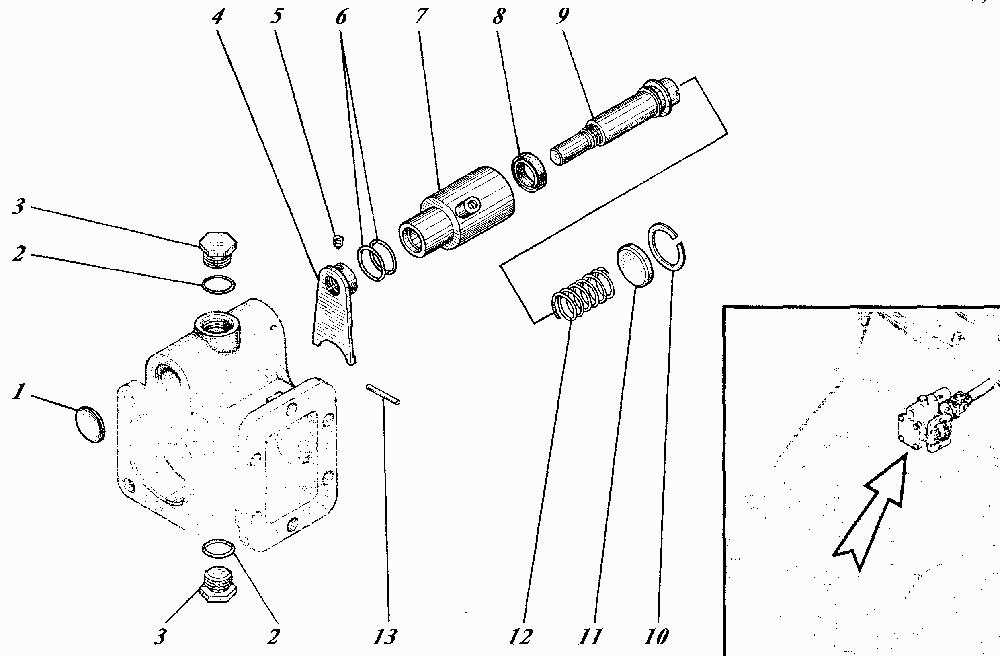 4
5
6
7
8
9
3
2
1
3
2
13
12
11
10