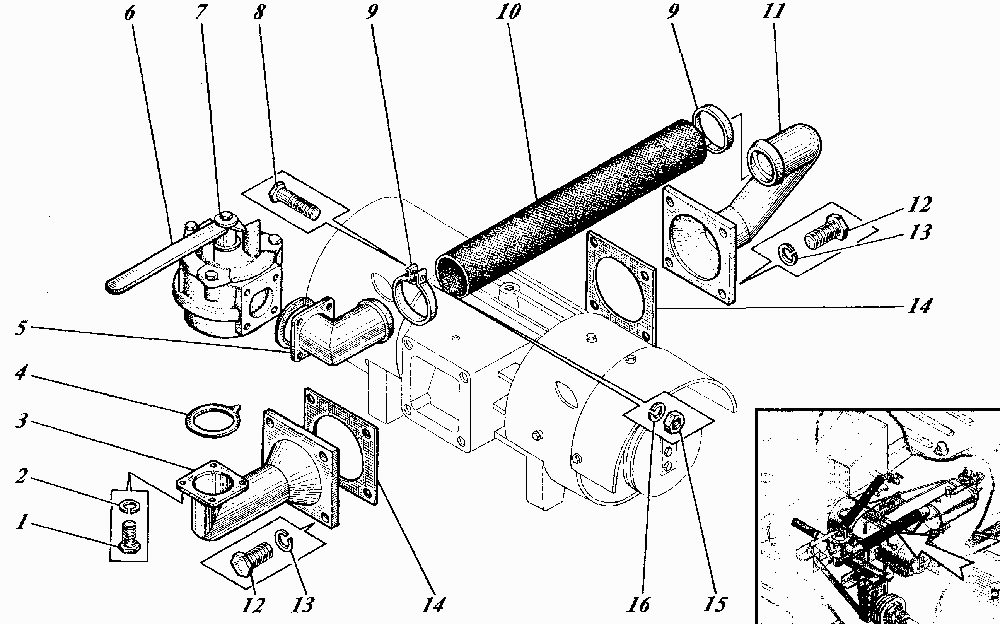 6 7 8 9 10 9 11

12
13
14

5

4

3

2

1

12 13 14 16 15