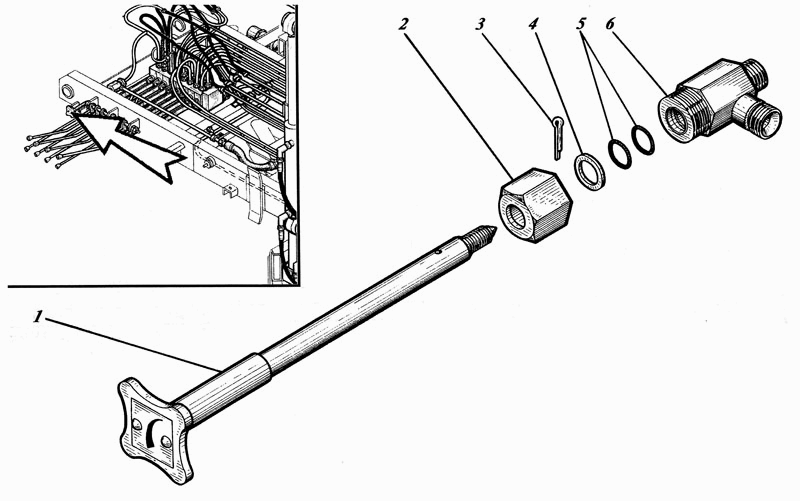 2 3 4 5 6

1