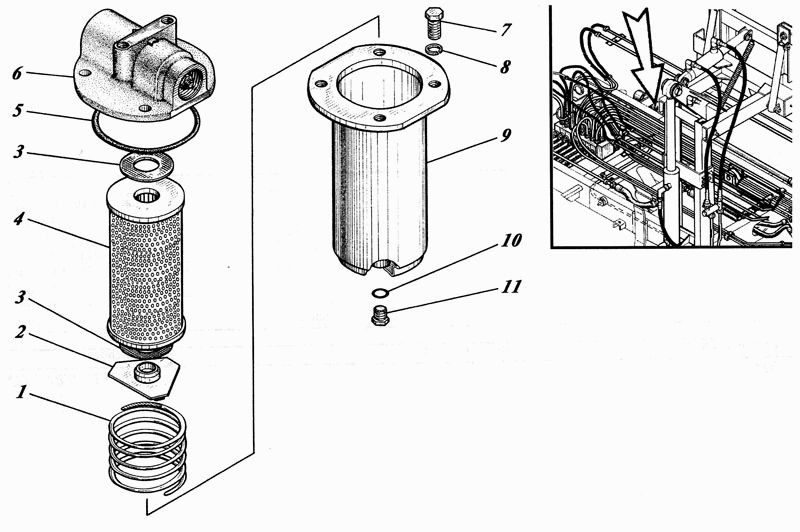 6
5
3
4
3
2
1
7
8
9
10
11