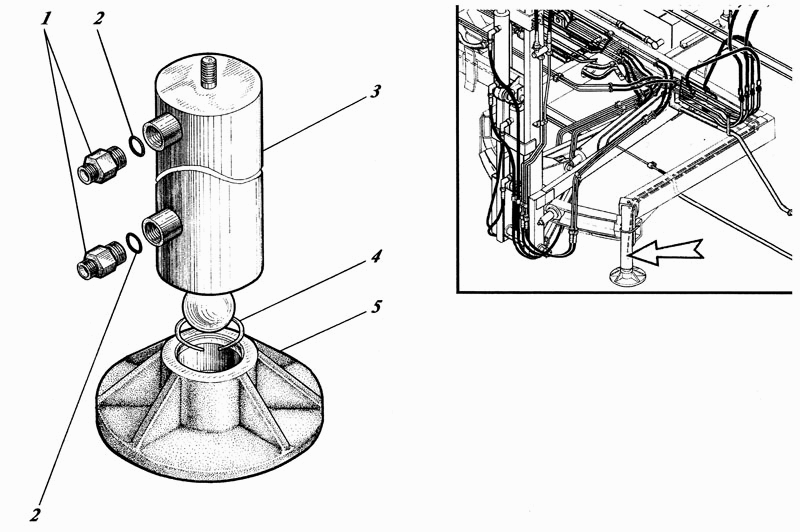 1
2
3
4
5
2