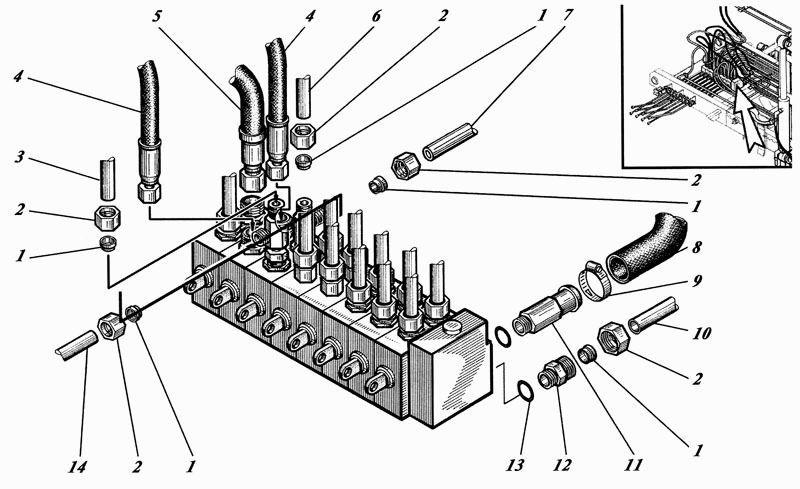 5
4
6
2
1
7
4
3
2
1
2
1
8
9
10
2
1
11
12
13
14
2
1