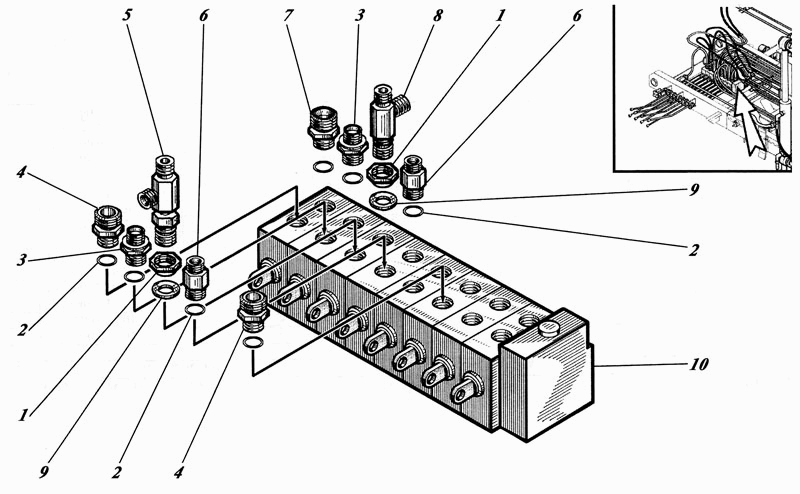 5
6
7
3
8
1
6
4
9
3
2
2
10
1
9
2
4