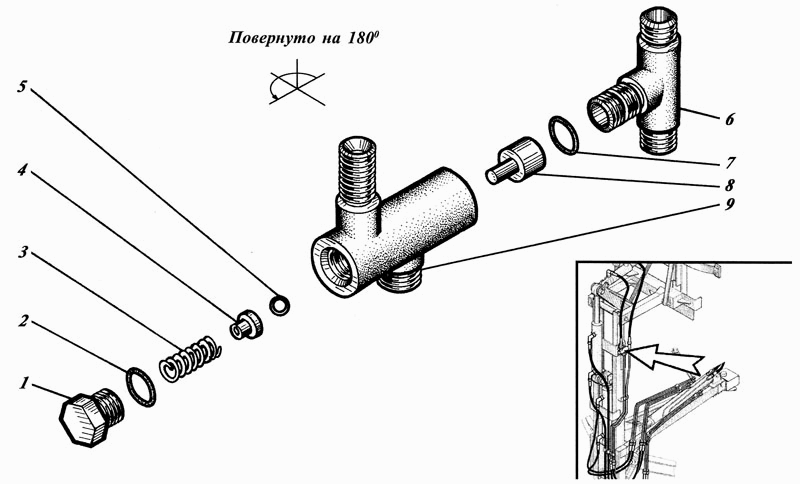 Повернуто на $180^0$

5

4

3

2

1

6

7

8

9