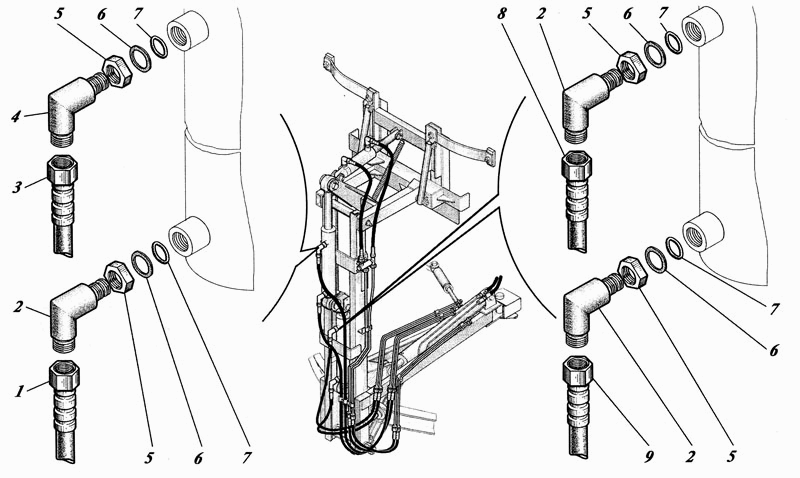 5 6 7
4
3
2
1
5 6 7
8 2 5 6 7
7
6
9 2 5