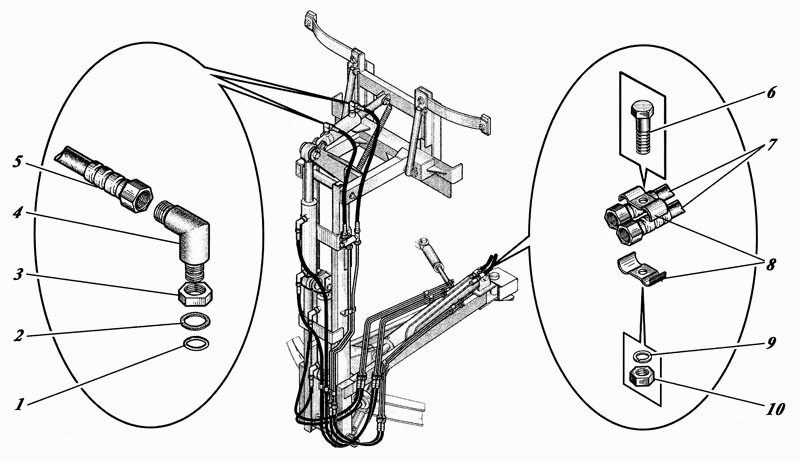 5
4
3
2
1
6
7
8
9
10