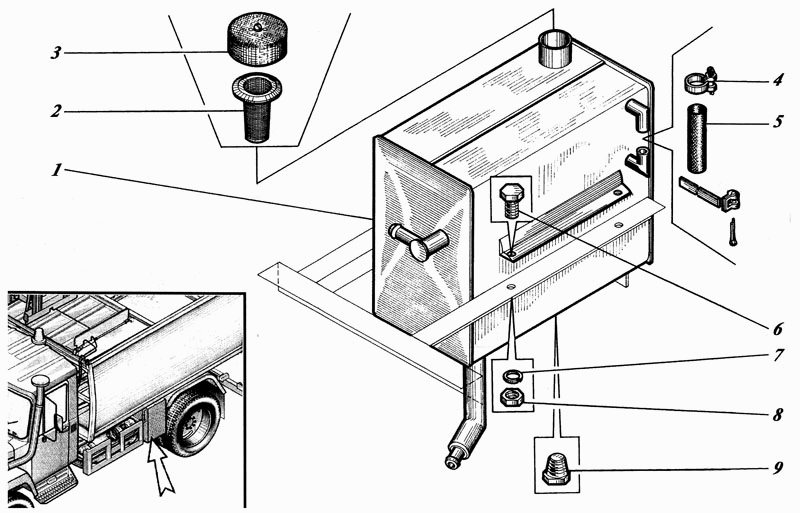 3
2
1
4
5
6
7
8
9