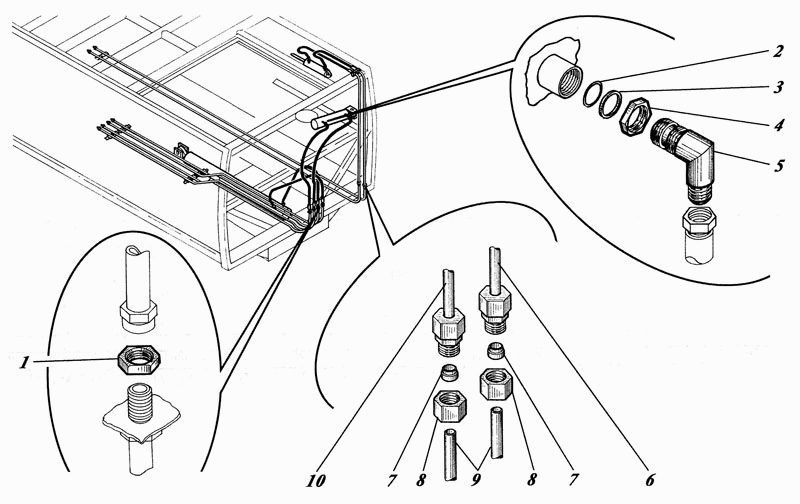 2
3
4
5
1
10
7
8
9
8
7
6