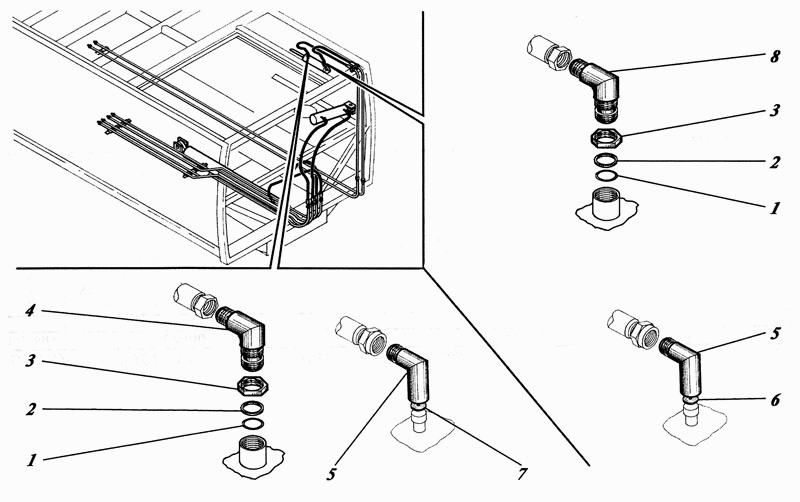 8
3
2
1
4
3
2
1
5
7
5
6