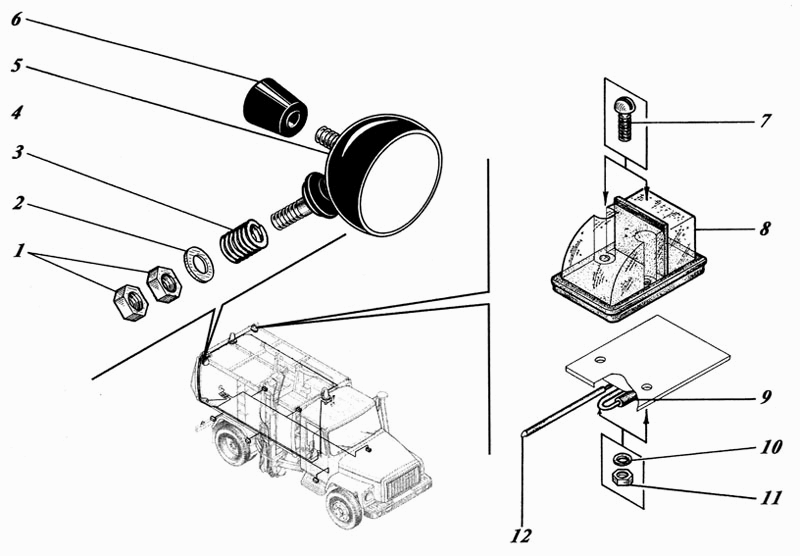 6
5
4
3
2
1
7
8
9
10
11
12