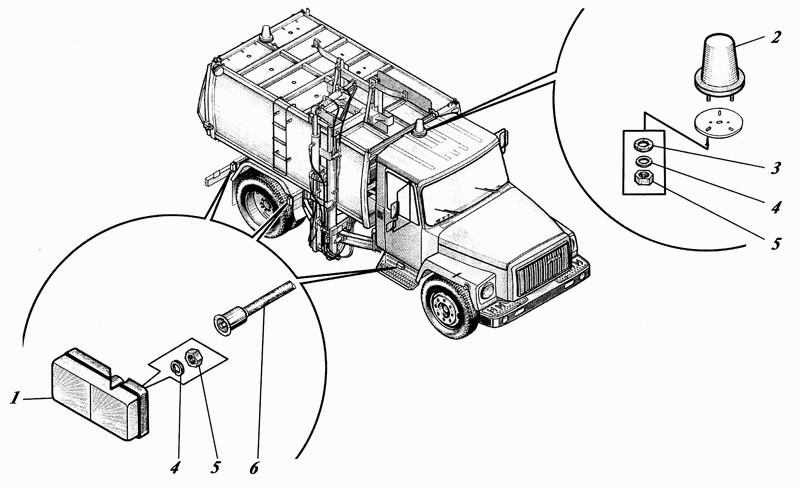 2
3
4
5
1
4
5
6