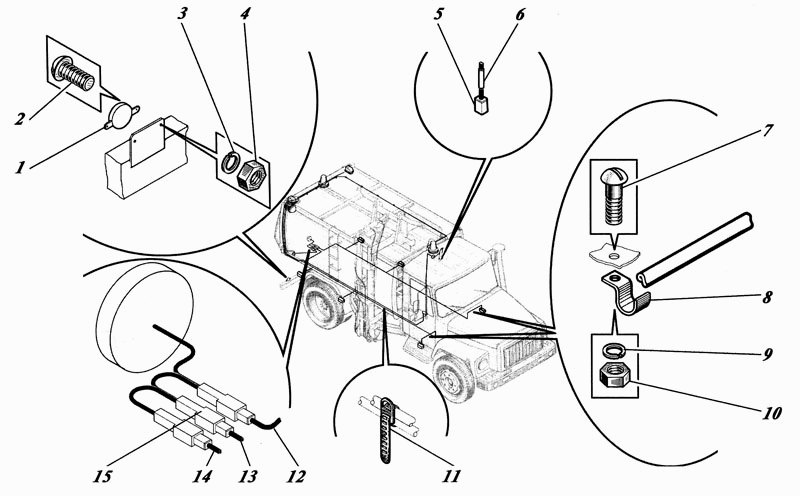 3
4
5
6
2
1
7
8
9
10
15
14
13
12
11